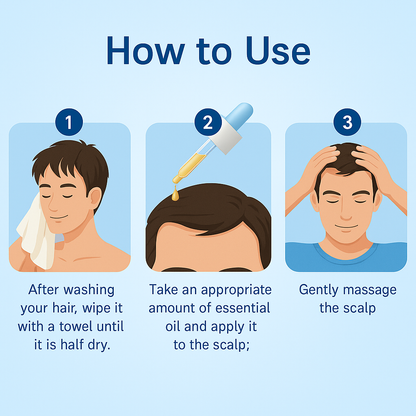 How to Use

1

After washing your hair, wipe it with a towel until it is half dry.

2

Take an appropriate amount of essential oil and apply it to the scalp;

3

Gently massage the scalp